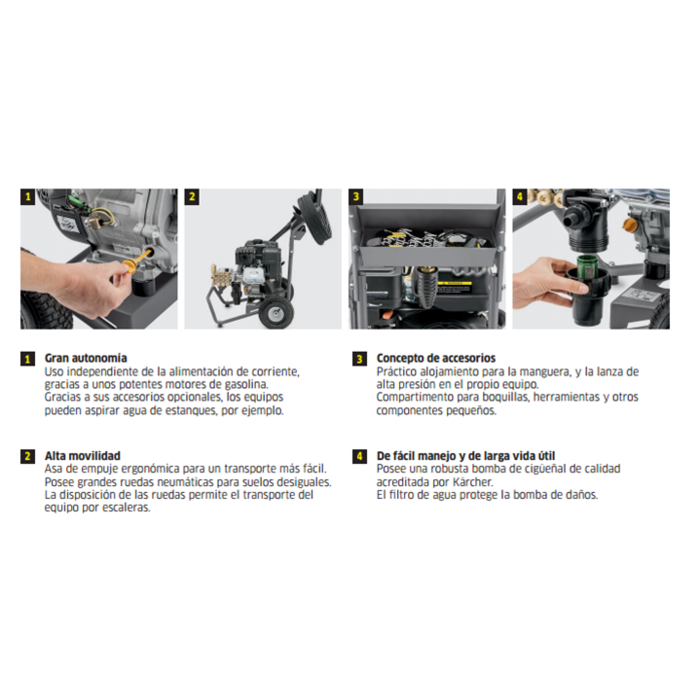 1

2

3

4

1 Gran autonomía
Uso independiente de la alimentación de corriente, gracias a unos potentes motores de gasolina.
Gracias a sus accesorios opcionales, los equipos pueden aspirar agua de estanques, por ejemplo.

2 Alta movilidad
Asa de empuje ergonómica para un transporte más fácil.
Posee grandes ruedas neumáticas para suelos desiguales.
La disposición de las ruedas permite el transporte del equipo por escaleras.

3 Concepto de accesorios
Práctico alojamiento para la manguera, y la lanza de alta presión en el propio equipo.
Compartimento para boquillas, herramientas y otros componentes pequeños.

4 De fácil manejo y de larga vida útil
Posee una robusta bomba de cigüeñal de calidad acreditada por Kärcher.
El filtro de agua protege la bomba de daños.