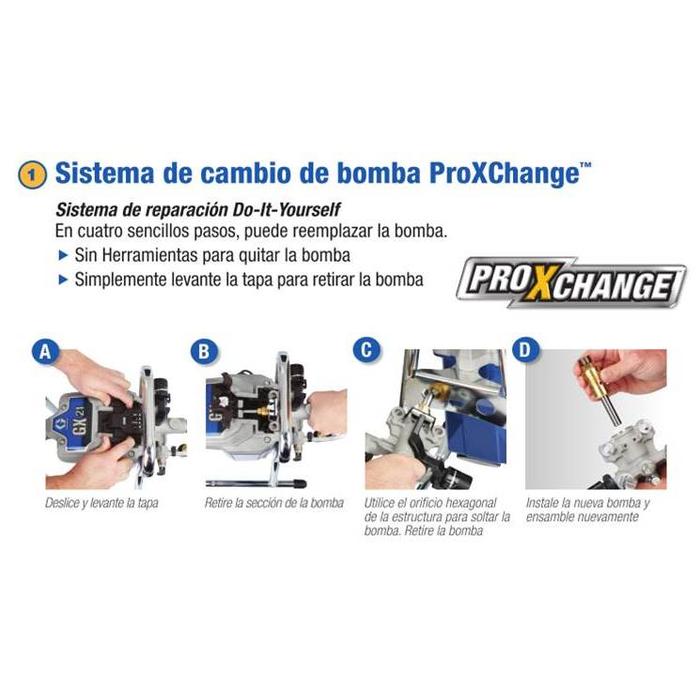 1 Sistema de cambio de bomba ProXChange™

Sistema de reparación Do-It-Yourself

En cuatro sencillos pasos, puede reemplazar la bomba.

▶ Sin Herramientas para quitar la bomba

▶ Simplemente levante la tapa para retirar la bomba

PROXCHANGE

A

GX 21

Deslice y levante la tapa

B

Retire la sección de la bomba

C

Utilice el orificio hexagonal de la estructura para soltar la bomba. Retire la bomba

D

Instale la nueva bomba y ensamble nuevamente