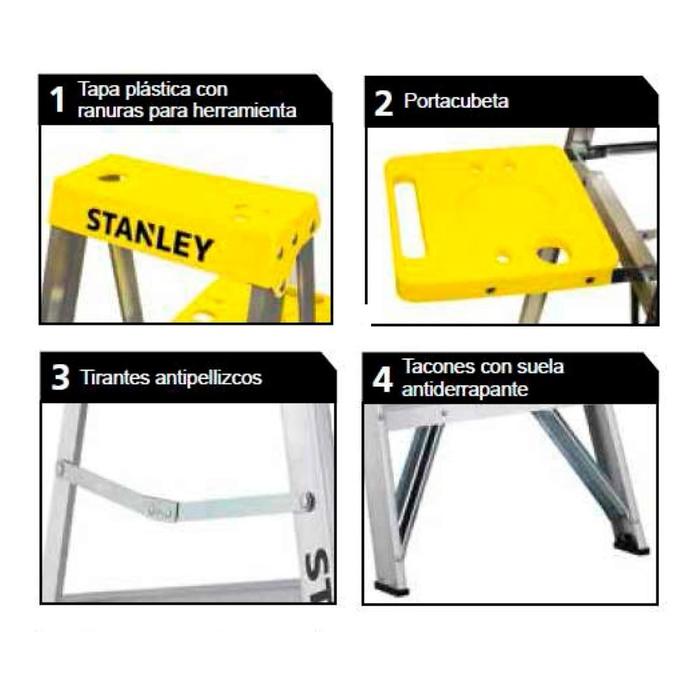 1 Tapa plástica con ranuras para herramienta

STANLEY

2 Portacubeta

3 Tirantes antipellizcos

ST

4 Tacones con suela antiderrapante