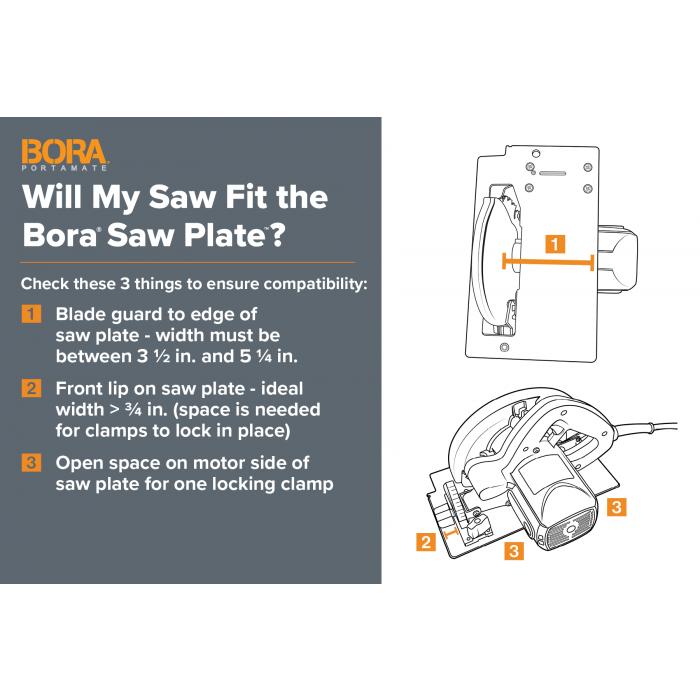 BORA
PORTAMATE

Will My Saw Fit the Bora® Saw Plate™?

Check these 3 things to ensure compatibility:

1 Blade guard to edge of saw plate - width must be between 3 ½ in. and 5 ¼ in.

2 Front lip on saw plate - ideal width > ¾ in. (space is needed for clamps to lock in place)

3 Open space on motor side of saw plate for one locking clamp

1

3

2

3